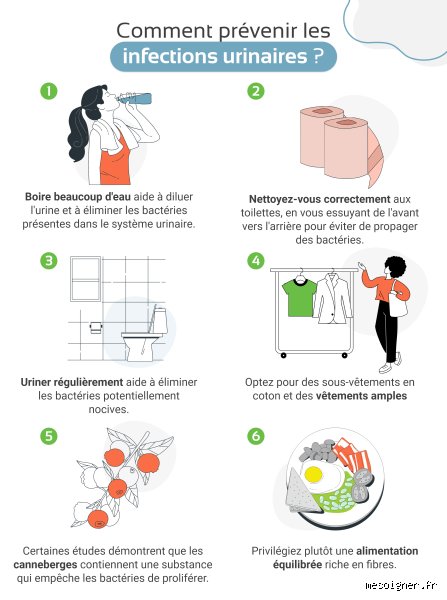 Comment prévenir les
infections urinaires ?

1

Boire beaucoup d'eau aide à diluer l'urine et à éliminer les bactéries présentes dans le système urinaire.

2

Nettoyez-vous correctement aux toilettes, en vous essuyant de l'avant vers l'arrière pour éviter de propager des bactéries.

3

Uriner régulièrement aide à éliminer les bactéries potentiellement nocives.

4

Optez pour des sous-vêtements en coton et des vêtements amples

5

Certaines études démontrent que les canneberges contiennent une substance qui empêche les bactéries de proliférer.

6

Privilégiez plutôt une alimentation équilibrée riche en fibres.

mesoigner.fr