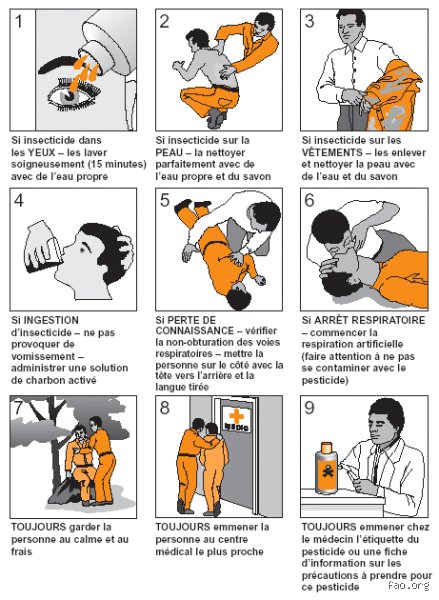 1

Si insecticide dans les YEUX – les laver soigneusement (15 minutes) avec de l'eau propre

2

Si insecticide sur la PEAU – la nettoyer parfaitement avec de l'eau propre et du savon

3

Si insecticide sur les VÊTEMENTS – les enlever et nettoyer la peau avec de l'eau et du savon

4

Si INGESTION d'insecticide – ne pas provoquer de vomissement – administrer une solution de charbon activé

5

Si PERTE DE CONNAISSANCE – vérifier la non-obturation des voies respiratoires – mettre la personne sur le côté avec la tête vers l'arrière et la langue tirée

6

Si ARRÊT RESPIRATOIRE – commencer la respiration artificielle (faire attention à ne pas se contaminer avec le pesticide)

7

TOUJOURS garder la personne au calme et au frais

8

MEDIC

TOUJOURS emmener la personne au centre médical le plus proche

9

TOUJOURS emmener chez le médecin l'étiquette du pesticide ou une fiche d'information sur les précautions à prendre pour ce pesticide

fao.org