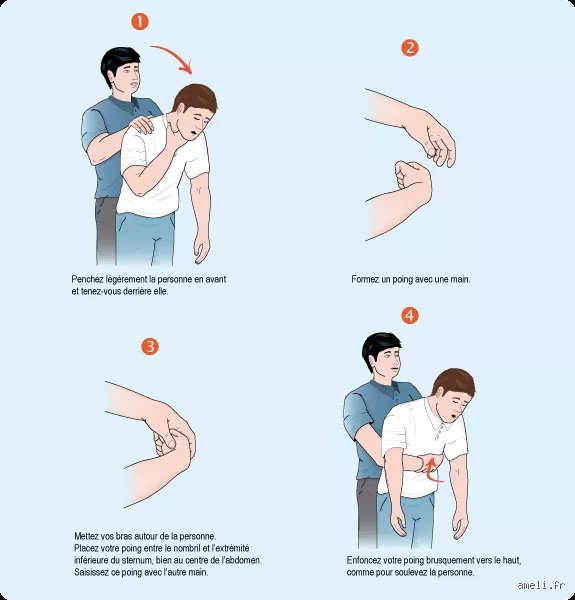 1

Penchez légèrement la personne en avant et tenez-vous derrière elle.

2

Formez un poing avec une main.

3

Mettez vos bras autour de la personne.
Placez votre poing entre le nombril et l'extrémité inférieure du sternum, bien au centre de l'abdomen.
Saisissez ce poing avec l'autre main.

4

Enfoncez votre poing brusquement vers le haut, comme pour soulevez la personne.

ameli.fr