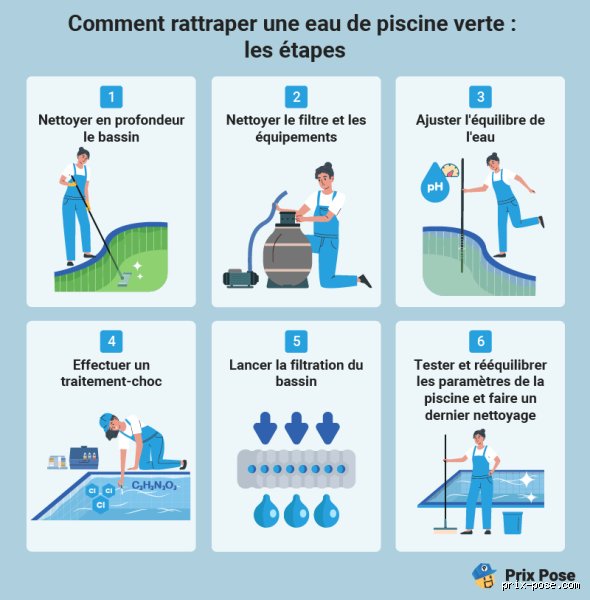 Comment rattraper une eau de piscine verte : les étapes

1
Nettoyer en profondeur le bassin

2
Nettoyer le filtre et les équipements

3
Ajuster l'équilibre de l'eau

pH

4
Effectuer un traitement-choc

Cl Cl Cl $C_3H_3N_3O_3$

5
Lancer la filtration du bassin

6
Tester et rééquilibrer les paramètres de la piscine et faire un dernier nettoyage

Prix Pose
prix-pose.com